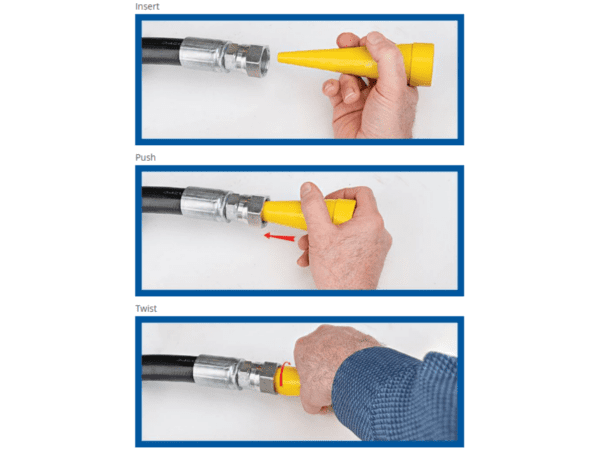 Insert

Push

Twist