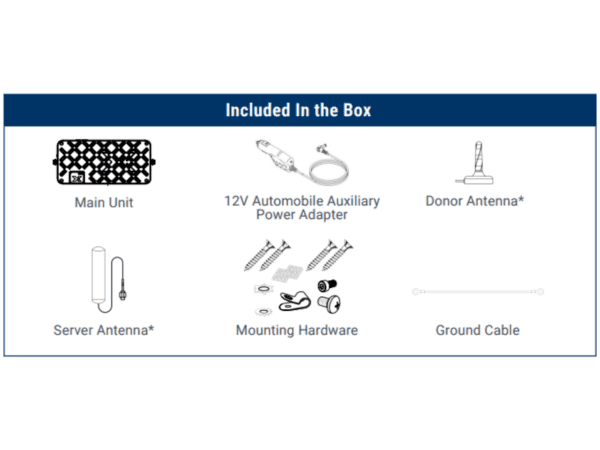 Included In the Box

Main Unit

12V Automobile Auxiliary Power Adapter

Donor Antenna*

Server Antenna*

Mounting Hardware

Ground Cable