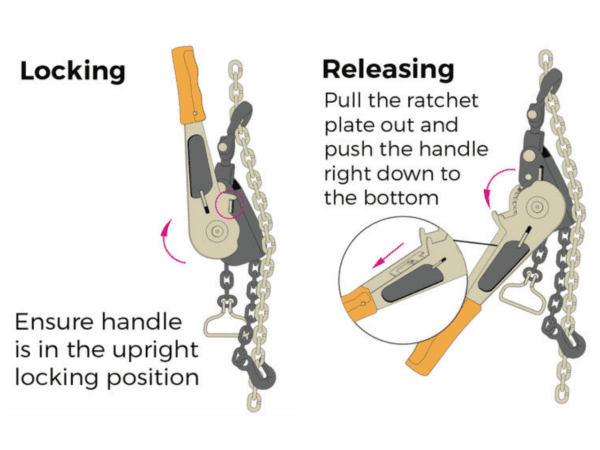 Locking

Ensure handle is in the upright locking position

Releasing

Pull the ratchet plate out and push the handle right down to the bottom